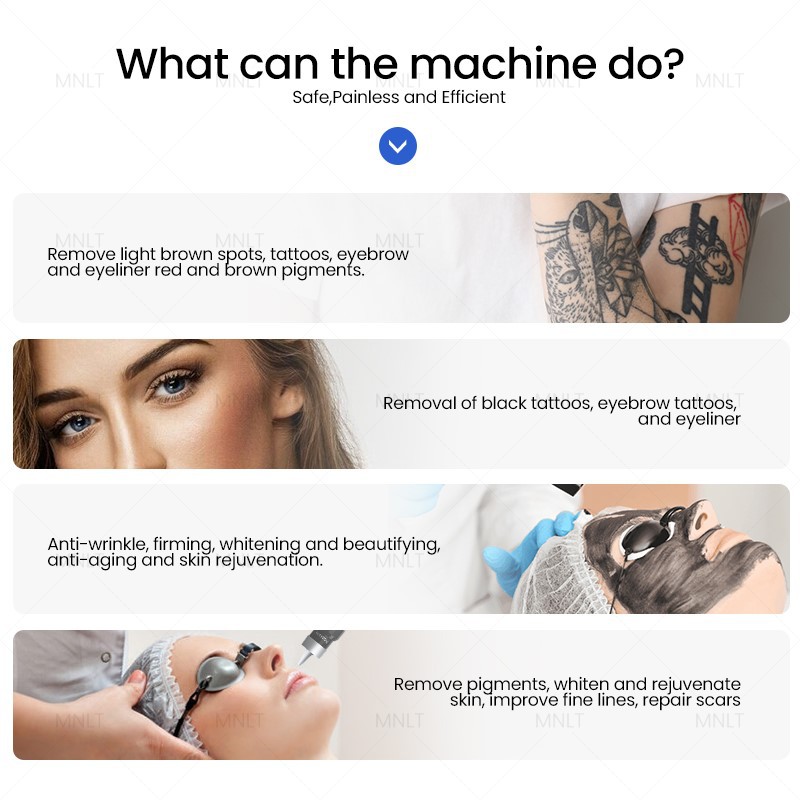 What can the machine do?
Safe,Painless and Efficient

Remove light brown spots, tattoos, eyebrow and eyeliner red and brown pigments.

Removal of black tattoos, eyebrow tattoos, and eyeliner

Anti-wrinkle, firming, whitening and beautifying, anti-aging and skin rejuvenation.

Remove pigments, whiten and rejuvenate skin, improve fine lines, repair scars

MNLT